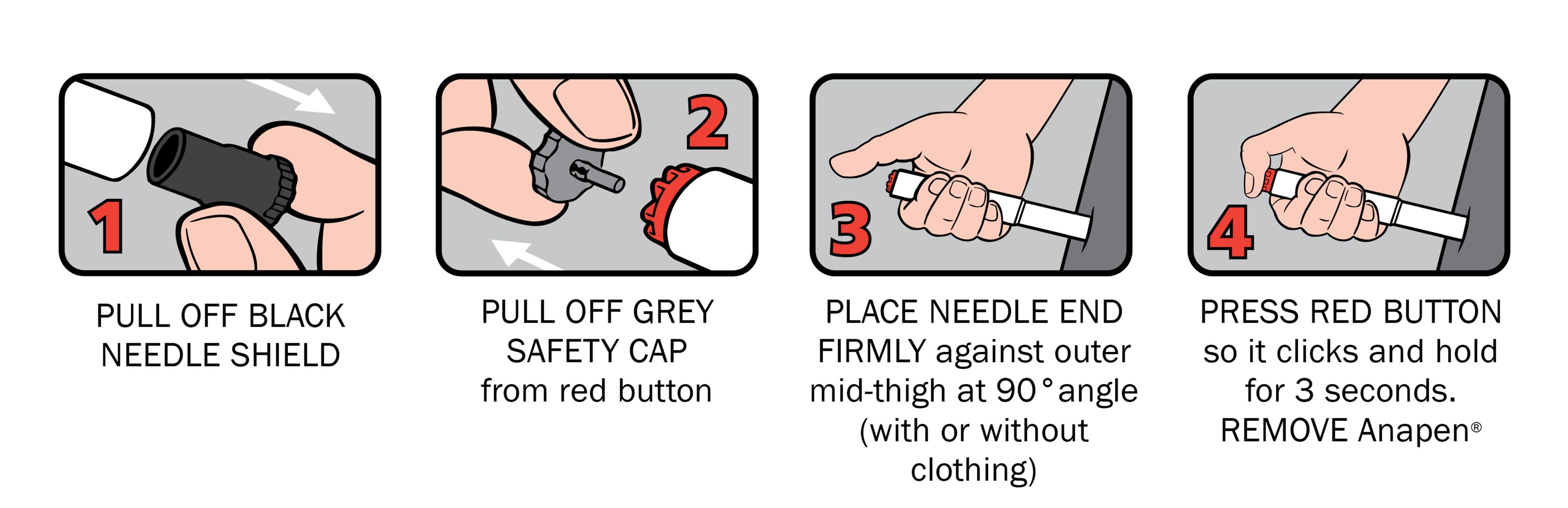 1

PULL OFF BLACK NEEDLE SHIELD

2

PULL OFF GREY SAFETY CAP from red button

3

PLACE NEEDLE END FIRMLY against outer mid-thigh at 90° angle (with or without clothing)

4

PRESS RED BUTTON so it clicks and hold for 3 seconds. REMOVE Anapen®